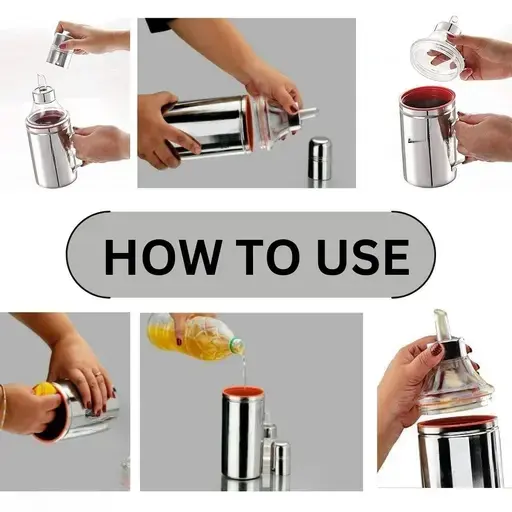 HOW TO USE